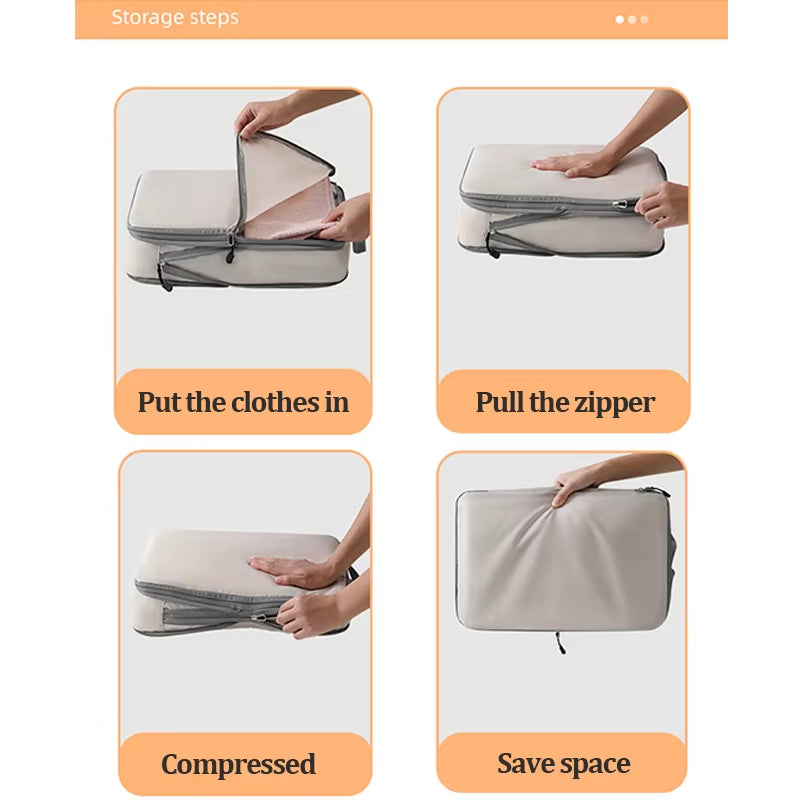 Storage steps

Put the clothes in

Pull the zipper

Compressed

Save space